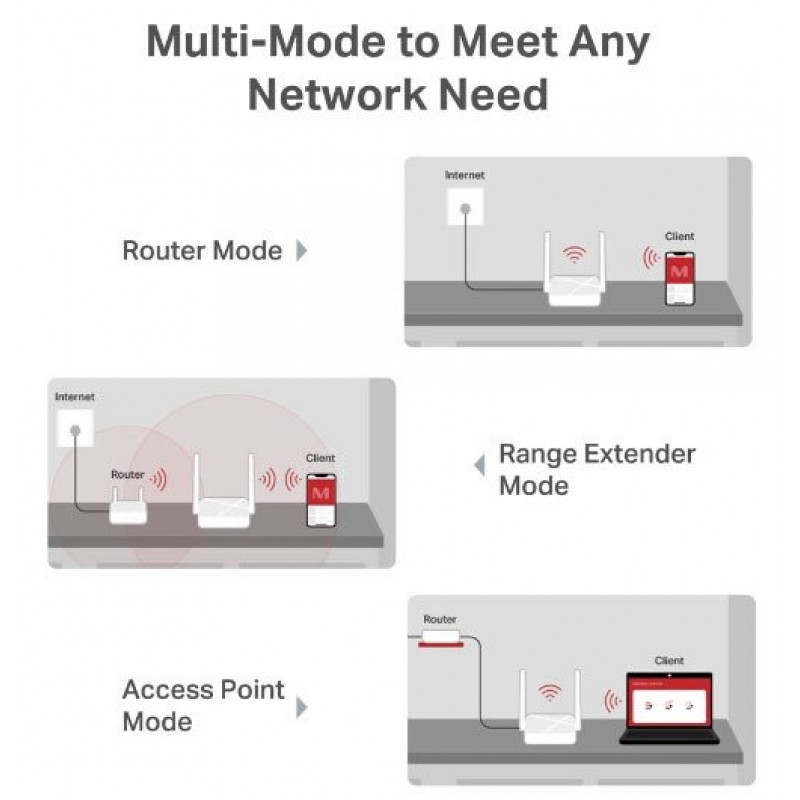 Multi-Mode to Meet Any Network Need

Router Mode

Internet

Client

M

Internet

Router

Client

M

Range Extender Mode

Access Point Mode

Router

Client