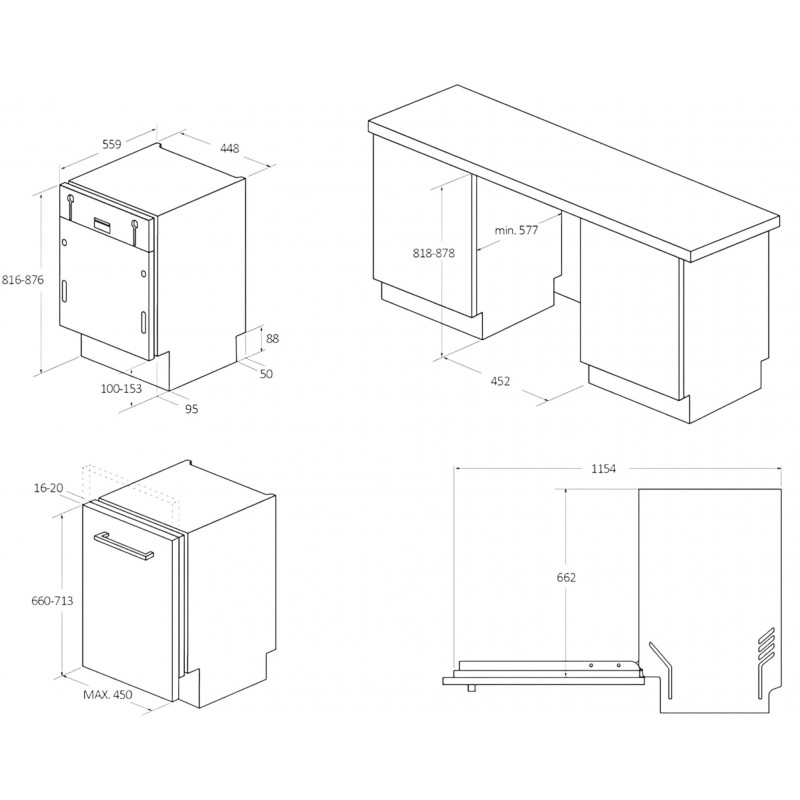 559
448
816-876
88
50
100-153
95
818-878
min. 577
452
16-20
660-713
MAX. 450
1154
662