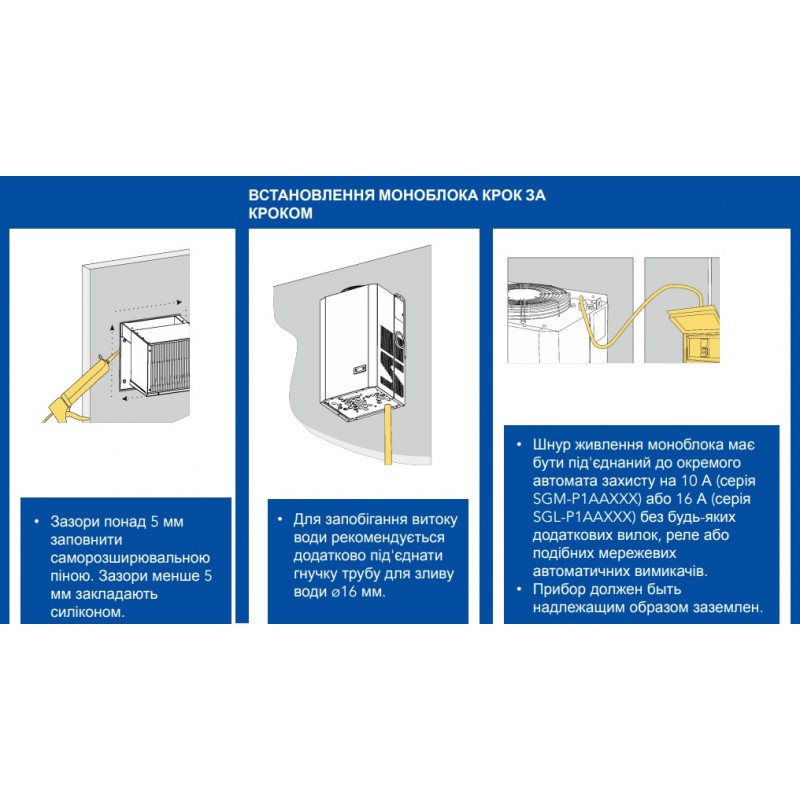 ВСТАНОВЛЕННЯ МОНОБЛОКА КРОК ЗА КРОКОМ

• Зазори понад 5 мм заповнити саморозширювальною піною. Зазори менше 5 мм закладають силіконом.

• Для запобігання витоку води рекомендується додатково під'єднати гнучку трубу для зливу води ⌀16 мм.

• Шнур живлення моноблока має бути під'єднаний до окремого автомата захисту на 10 А (серія SGM-P1AAXXX) або 16 А (серія SGL-P1AAXXX) без будь-яких додаткових вилок, реле або подібних мережевих автоматичних вимикачів.
• Прибор должен быть надлежащим образом заземлен.