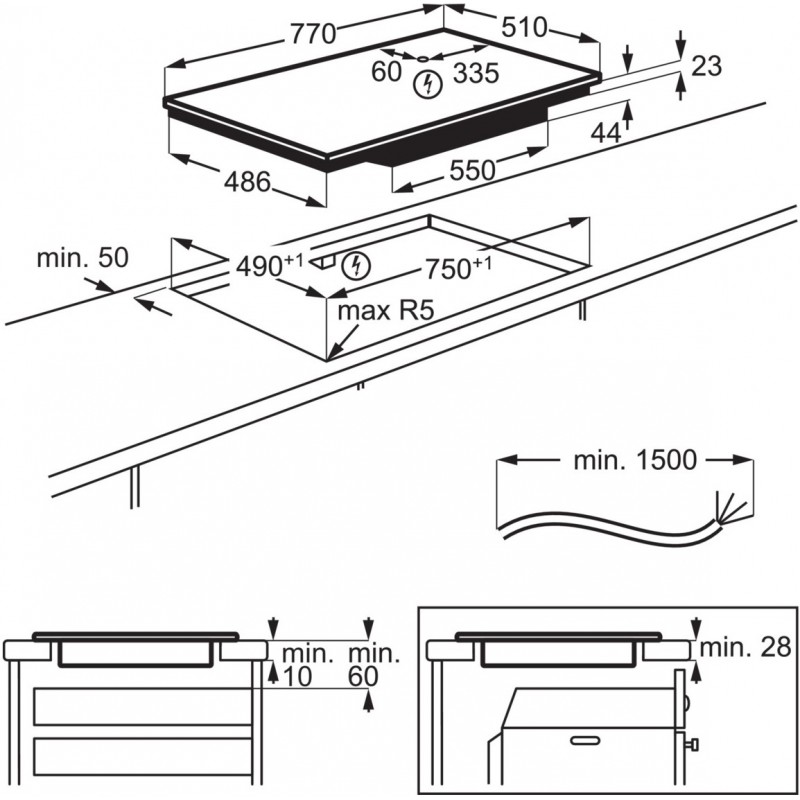 770
510
60
335
23
44
486
550
min. 50
$490^{+1}$
$750^{+1}$
max R5
min. 1500
min.
10
min.
60
min. 28