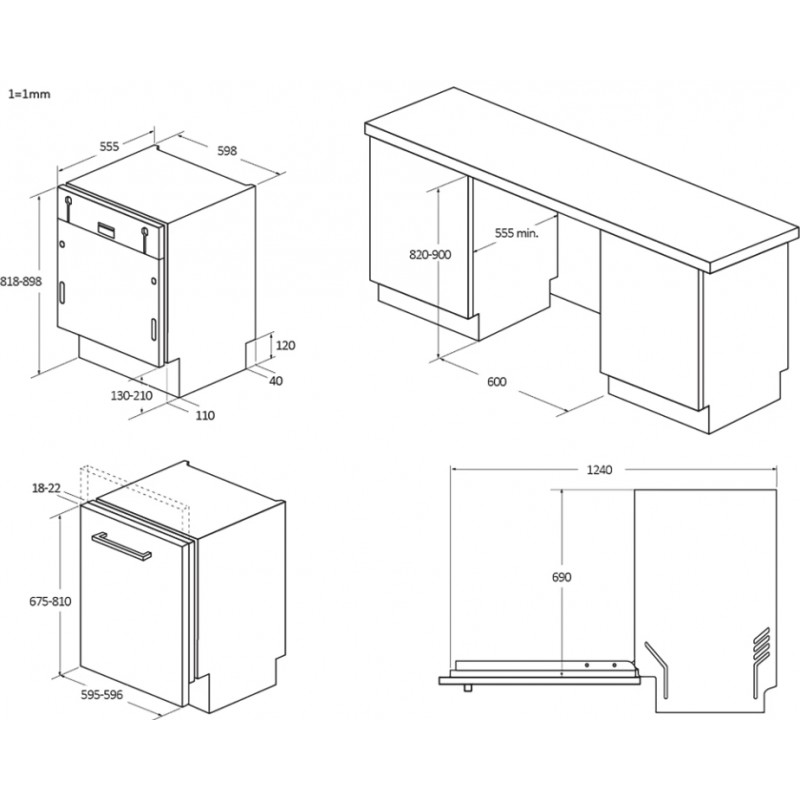 1=1mm

555

598

818-898

120

40

130-210

110

820-900

555 min.

600

18-22

675-810

595-596

1240

690